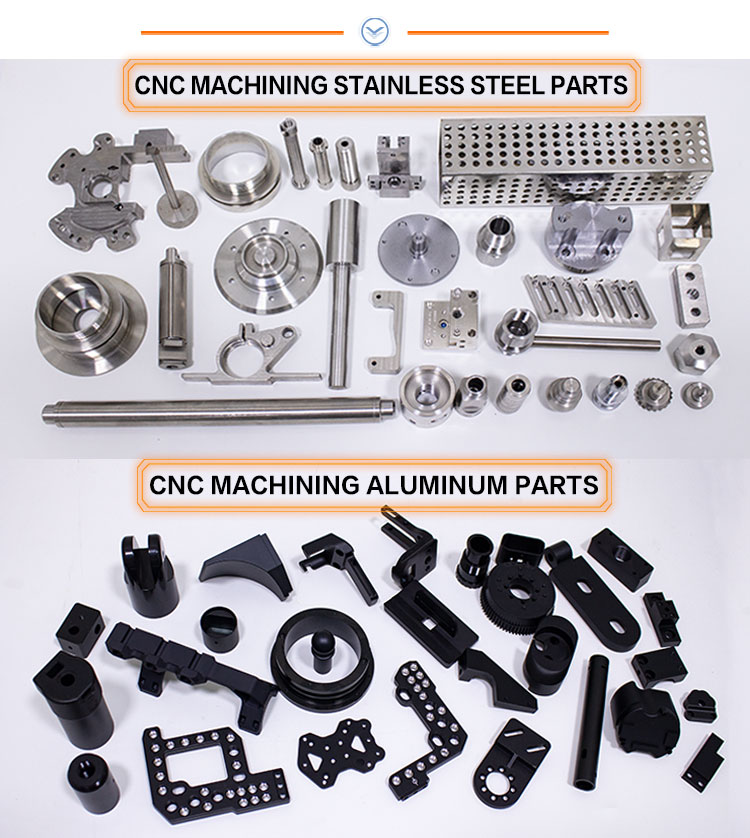 CNC MACHINING STAINLESS STEEL PARTS

CNC MACHINING ALUMINUM PARTS